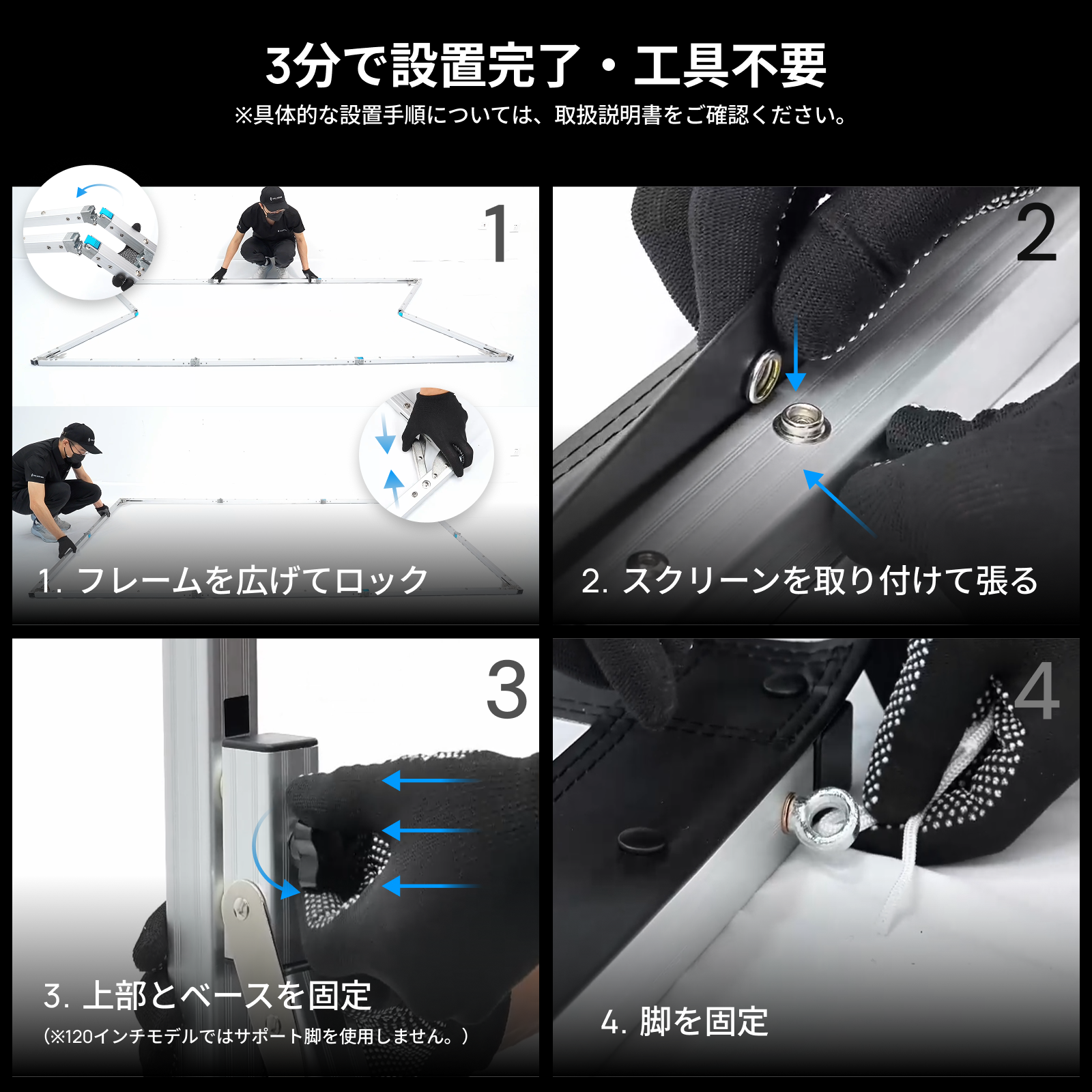 3分で設置完了・工具不要
※具体的な設置手順については、取扱説明書をご確認ください。

1

1. フレームを広げてロック

2

2. スクリーンを取り付けて張る

3

3. 上部とベースを固定
(※120インチモデルではサポート脚を使用しません。)

4

4. 脚を固定