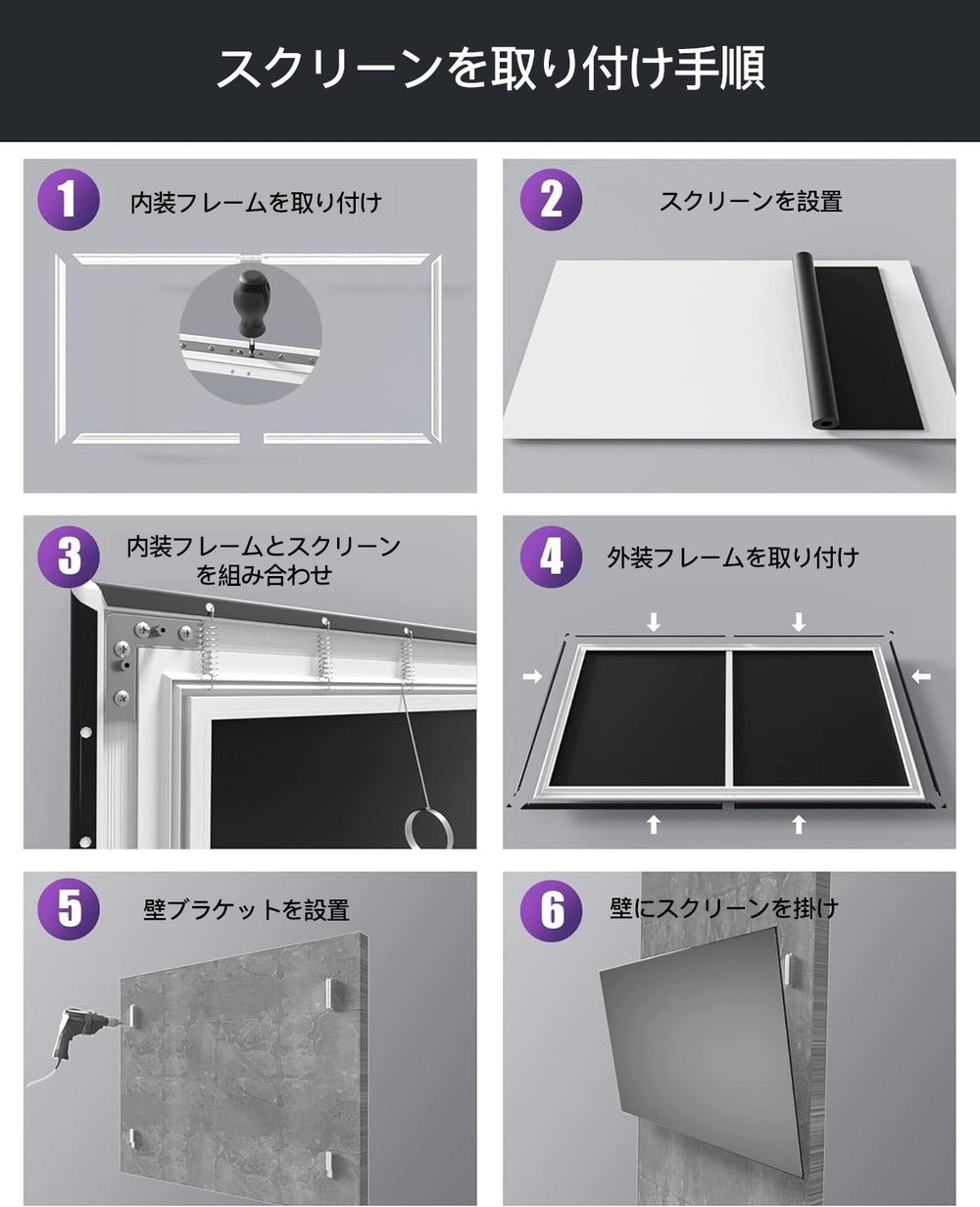 スクリーンを取り付け手順

1 内装フレームを取り付け

2 スクリーンを設置

3 内装フレームとスクリーンを組み合わせ

4 外装フレームを取り付け

5 壁ブラケットを設置

6 壁にスクリーンを掛け